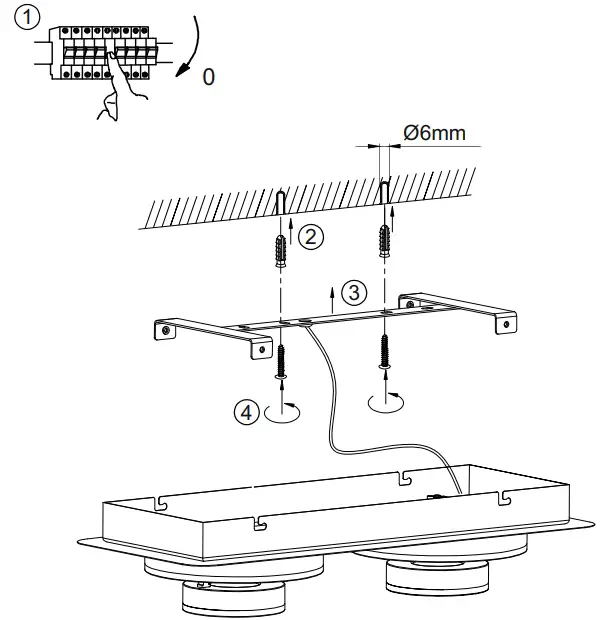 ①
0
Ø6mm
②
③
④