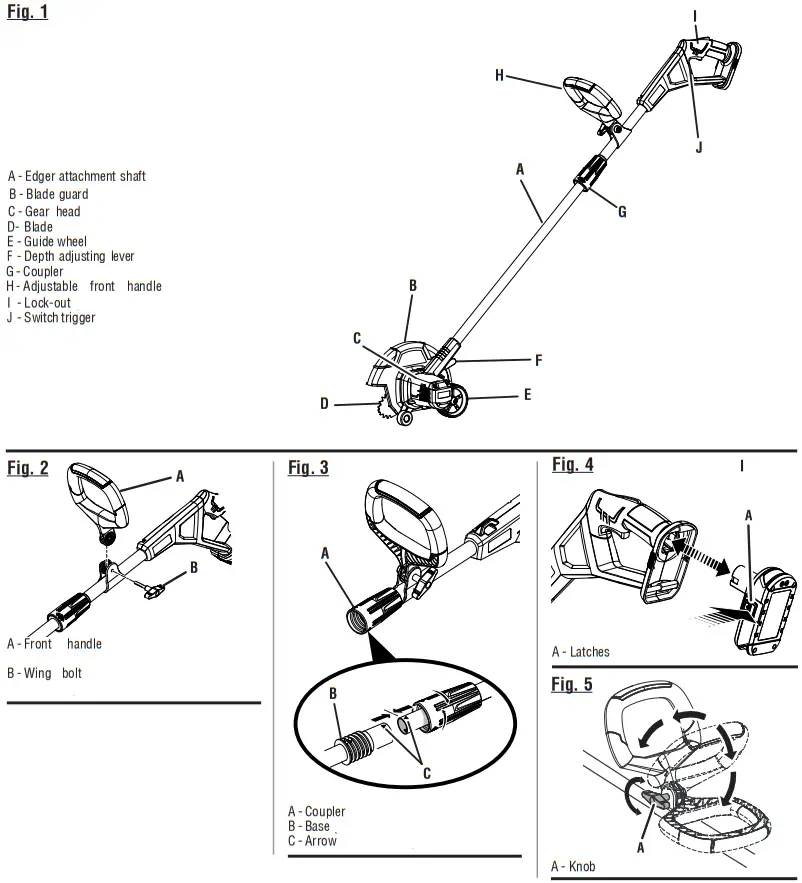 Fig. 1

A - Edger attachment shaft
B - Blade guard
C - Gear head
D- Blade
E - Guide wheel
F - Depth adjusting lever
G - Coupler
H - Adjustable front handle
I - Lock-out
J - Switch trigger

I
H
J
A
G
B
C
F
D
E

Fig. 2

A
B

A - Front handle

B - Wing bolt

Fig. 3

A
B
C

A - Coupler
B - Base
C - Arrow

Fig. 4

I
A

A - Latches

Fig. 5

A

A - Knob