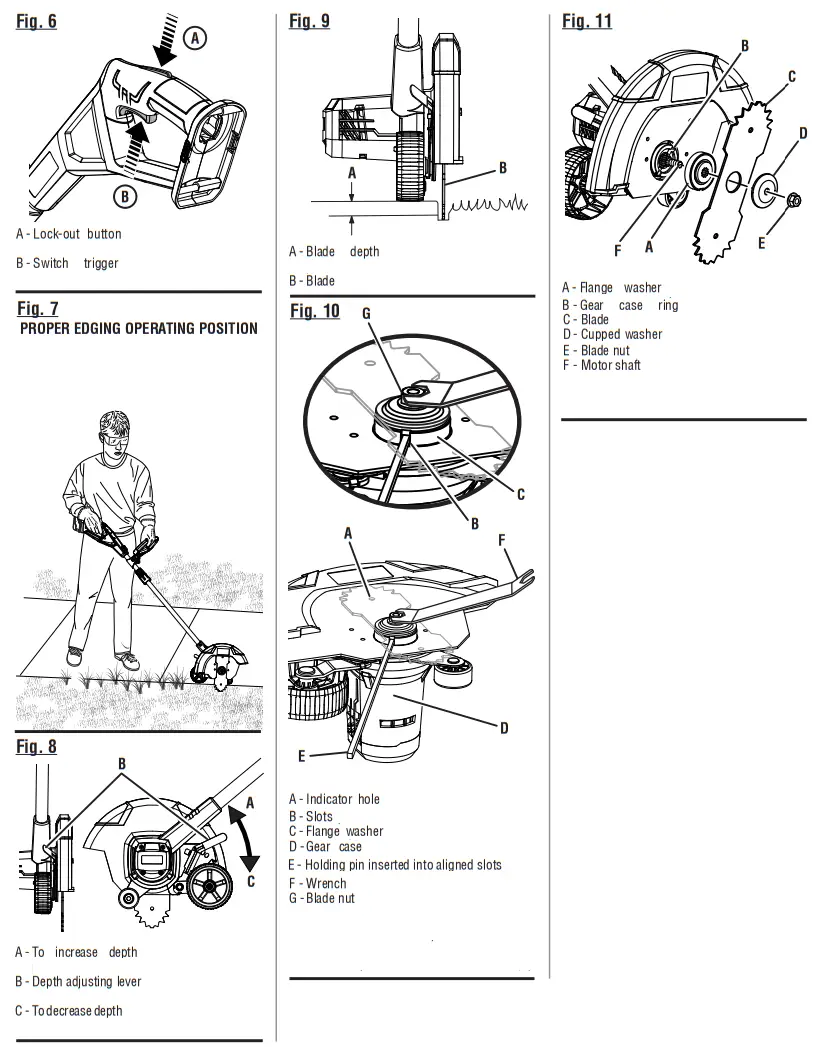 Fig. 6

A

B

A - Lock-out button

B - Switch trigger

Fig. 7
PROPER EDGING OPERATING POSITION

Fig. 8

B

A

C

A - To increase depth

B - Depth adjusting lever

C - To decrease depth

Fig. 9

A

B

A - Blade depth

B - Blade

Fig. 10

G

C

B

A

F

D

E

A - Indicator hole
B - Slots
C - Flange washer
D - Gear case
E - Holding pin inserted into aligned slots
F - Wrench
G - Blade nut

Fig. 11

B

C

D

F

A

E

A - Flange washer
B - Gear case ring
C - Blade
D - Cupped washer
E - Blade nut
F - Motor shaft