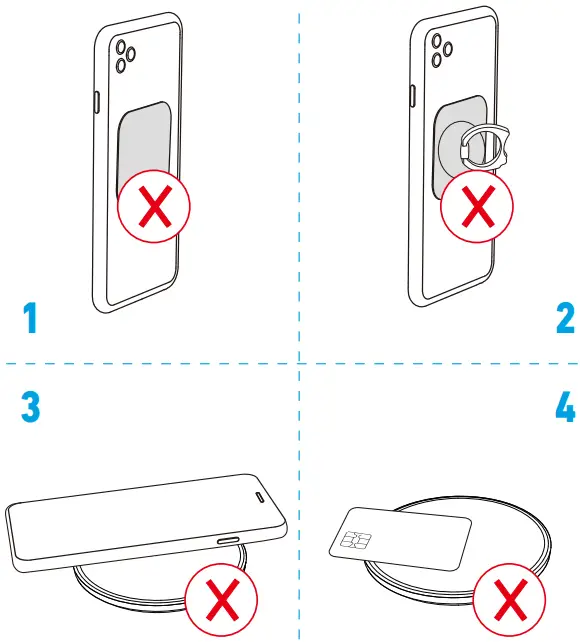 1

2

3

4