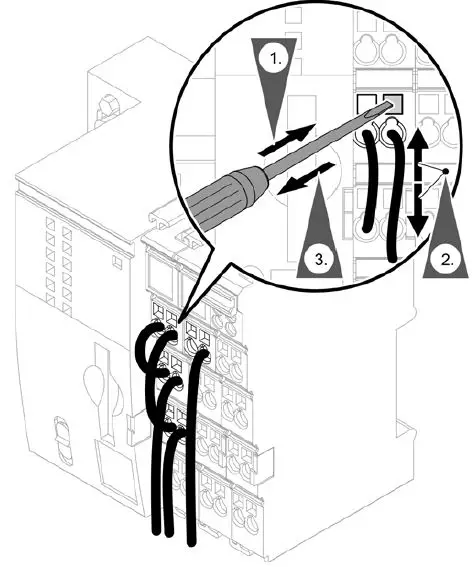 1.

3.

2.