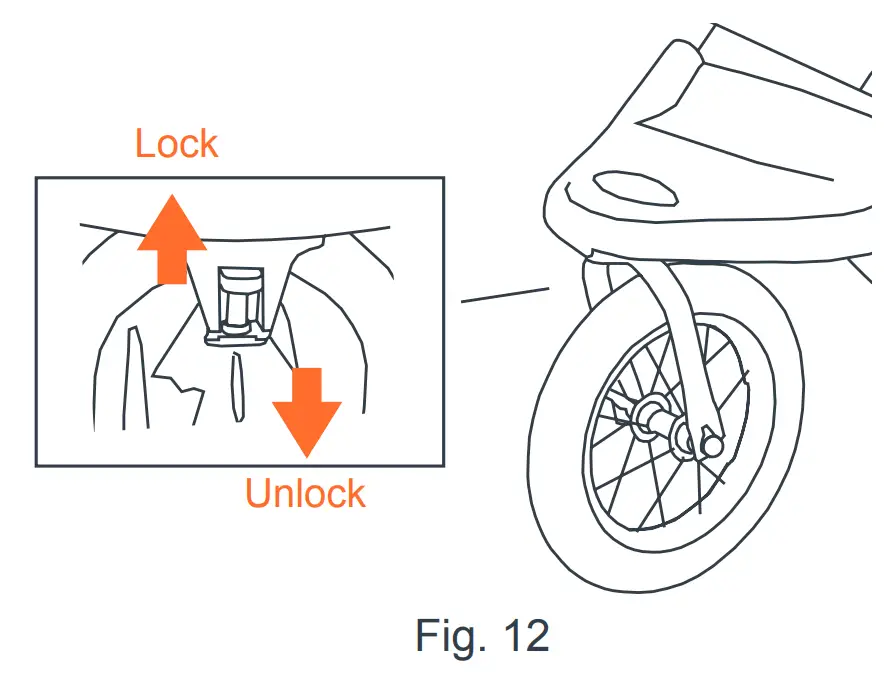 Lock

Unlock

Fig. 12