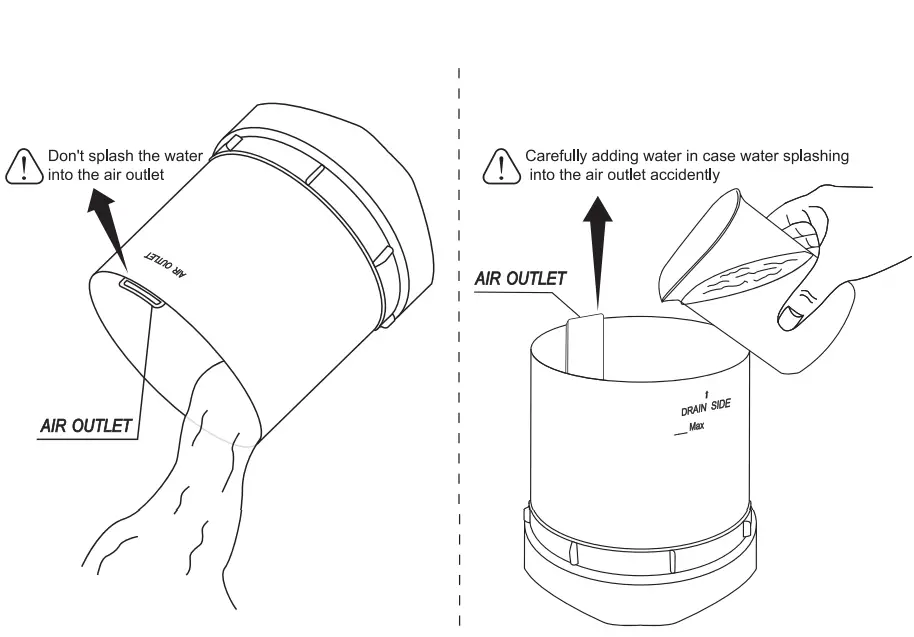 Don't splash the water into the air outlet

AIR OUTLET

AIR OUTLET

Carefully adding water in case water splashing into the air outlet accidently

AIR OUTLET

DRAIN SIDE

Max