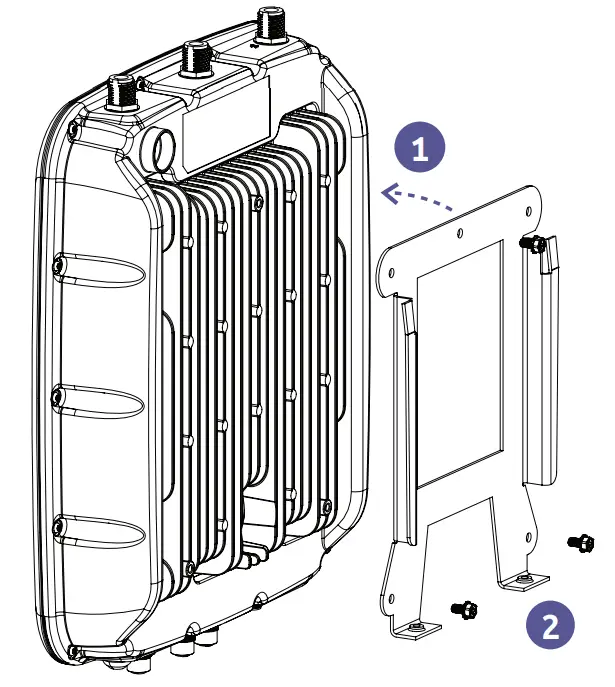 1

2