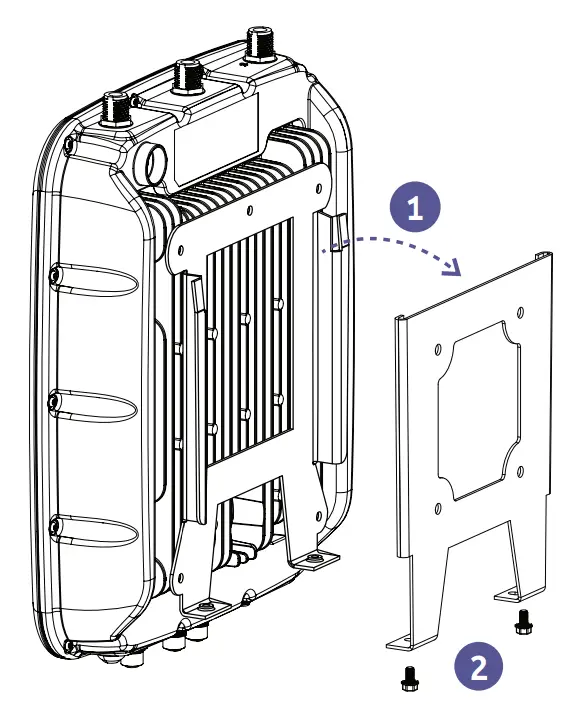 1
2