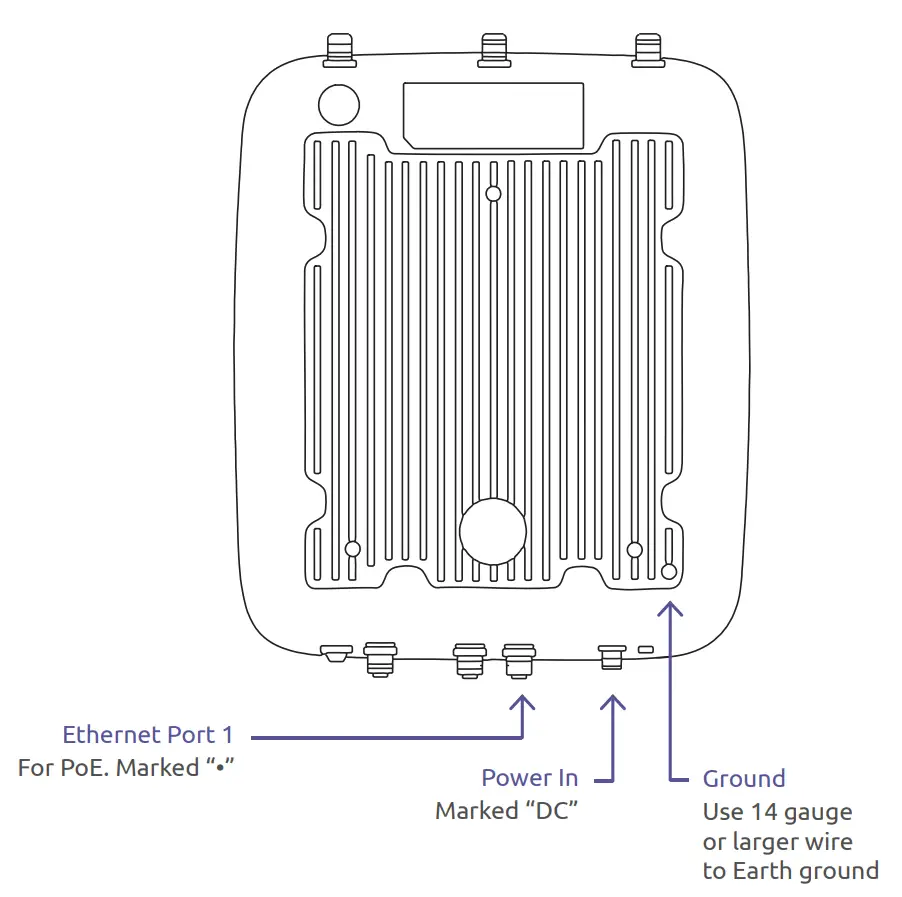 Ethernet Port 1
For PoE. Marked “•”

Power In
Marked “DC”

Ground
Use 14 gauge or larger wire to Earth ground