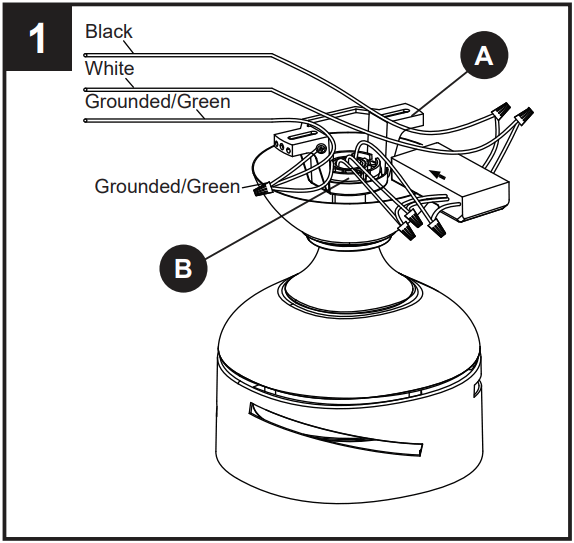 1

Black

White

Grounded/Green

A

Grounded/Green

B