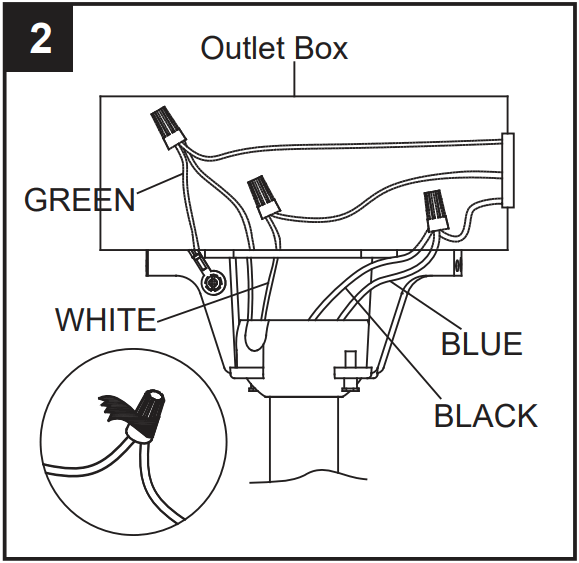 2

Outlet Box

GREEN

WHITE

BLUE

BLACK