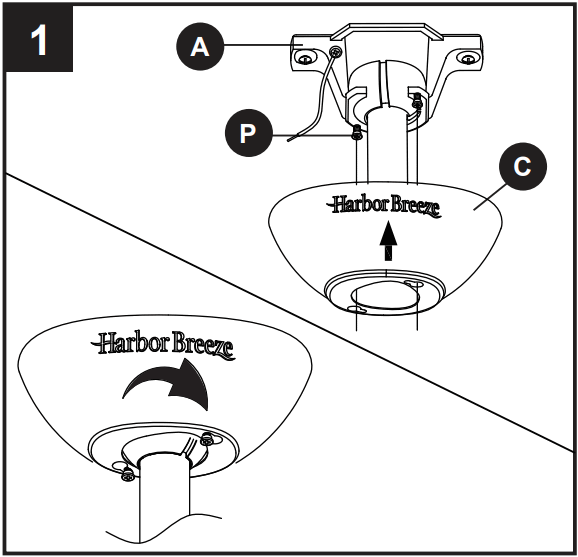 1

A

P

C

Harbor Breeze

Harbor Breeze