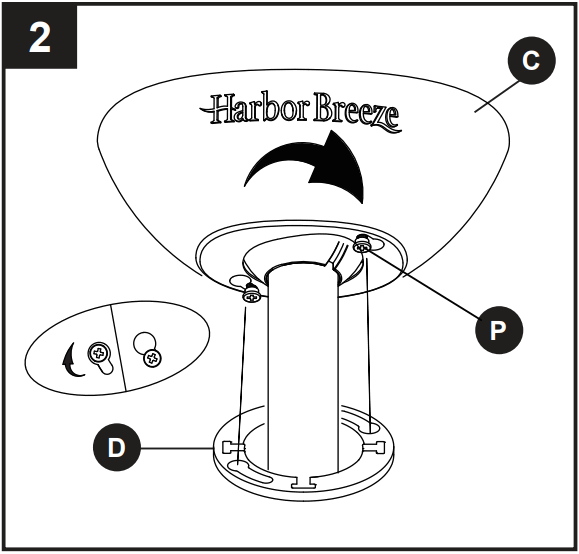 2

C

Harbor Breeze

P

D