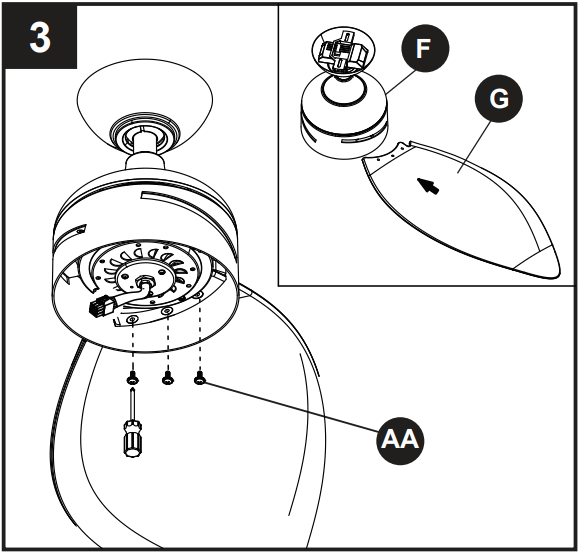 3

F

G

AA