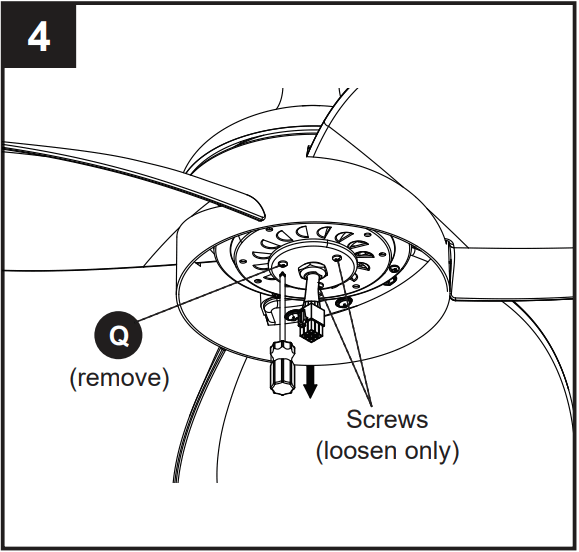 4

Q
(remove)

Screws
(loosen only)