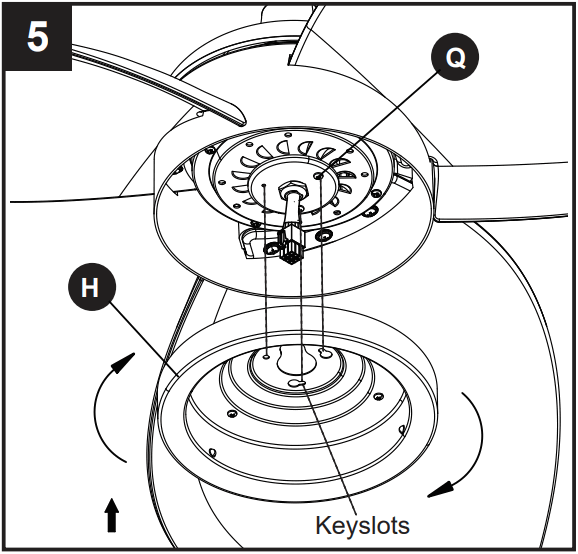 5

Q

H

Keyslots