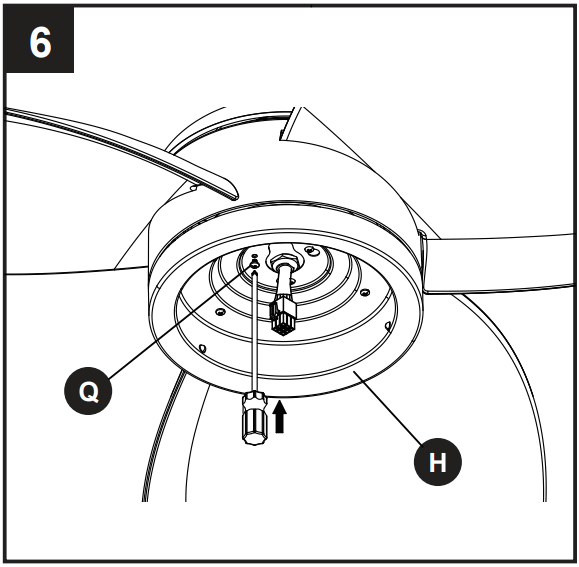 6

Q

H