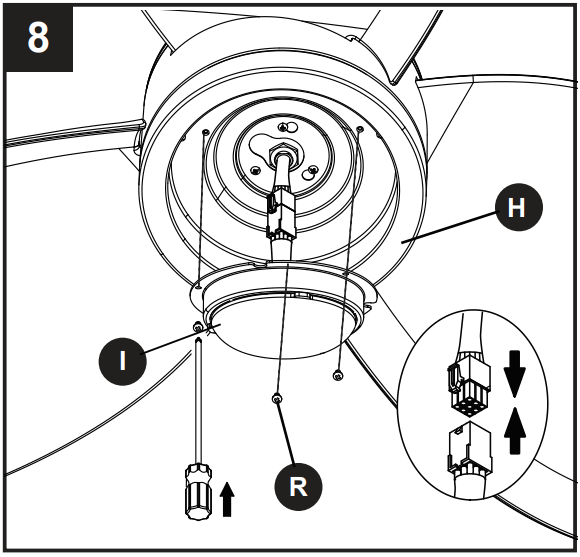 8

H

I

R