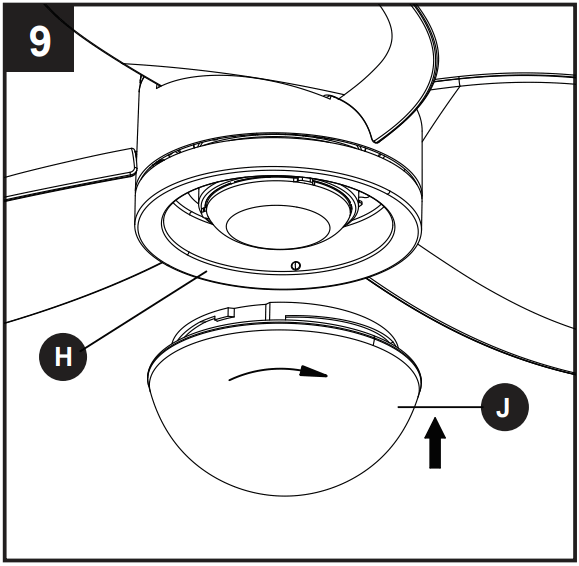 9

H

J