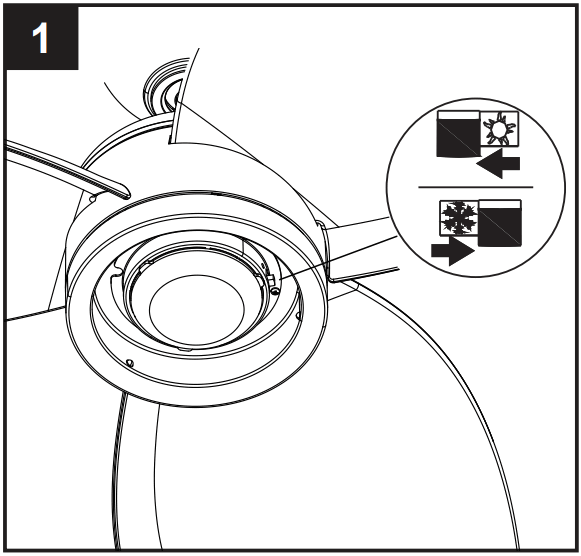 1