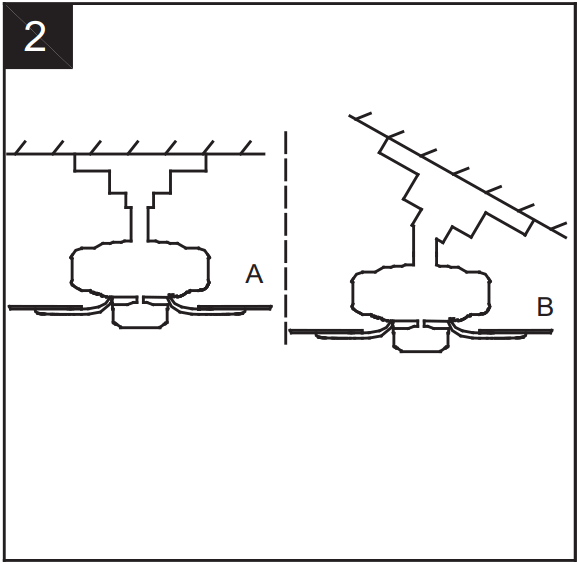 2

A

B