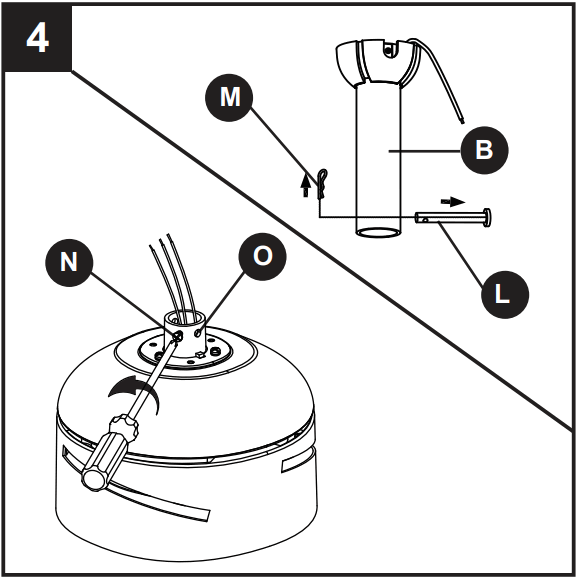 4

M

B

L

N

O