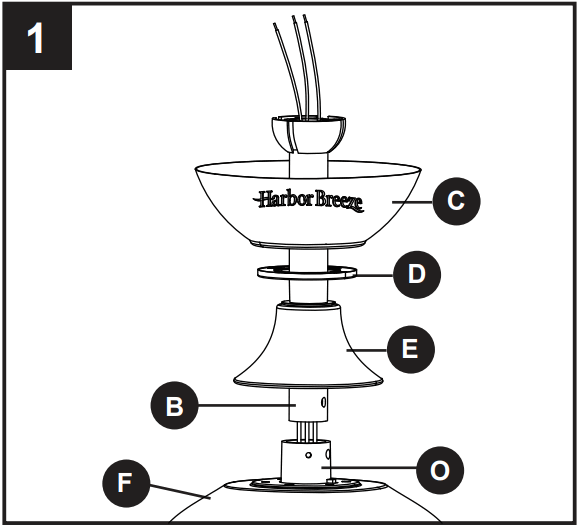 1

Harbor Breeze

C

D

E

B

O

F