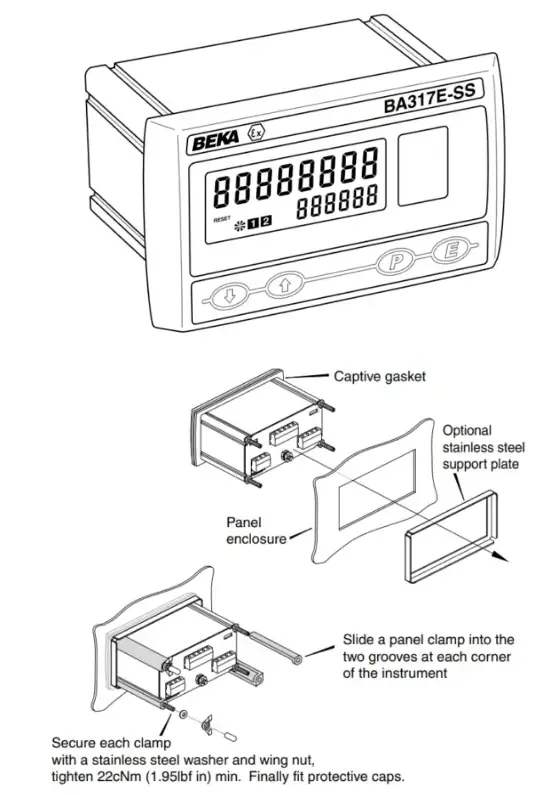 BA317E-SS

BEKA Ex

88888888
888888

RESET 1 2

P E

Captive gasket

Optional stainless steel support plate

Panel enclosure

Slide a panel clamp into the two grooves at each corner of the instrument

Secure each clamp with a stainless steel washer and wing nut, tighten 22cNm (1.95lbf in) min. Finally fit protective caps.