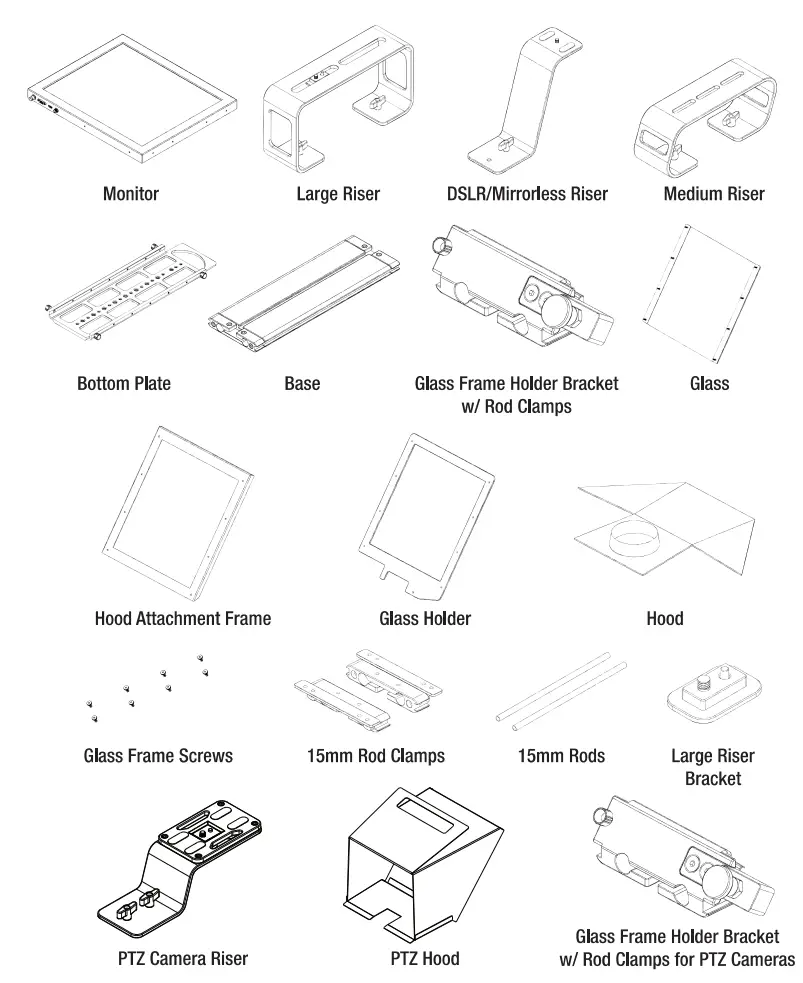 Monitor

Large Riser

DSLR/Mirrorless Riser

Medium Riser

Bottom Plate

Base

Glass Frame Holder Bracket w/ Rod Clamps

Glass

Hood Attachment Frame

Glass Holder

Hood

Glass Frame Screws

15mm Rod Clamps

15mm Rods

Large Riser Bracket

PTZ Camera Riser

PTZ Hood

Glass Frame Holder Bracket w/ Rod Clamps for PTZ Cameras