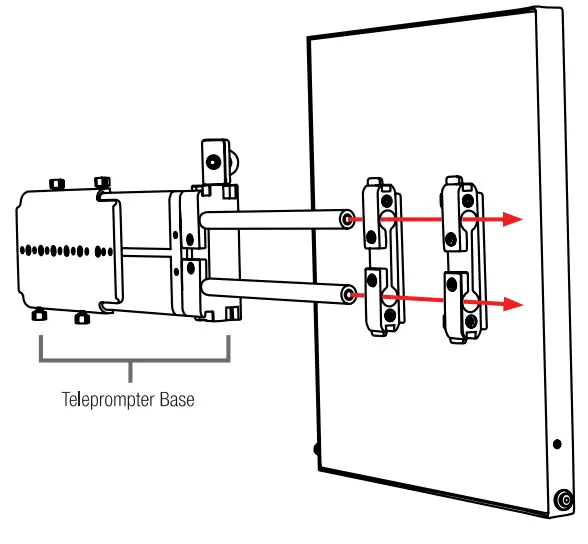 Teleprompter Base