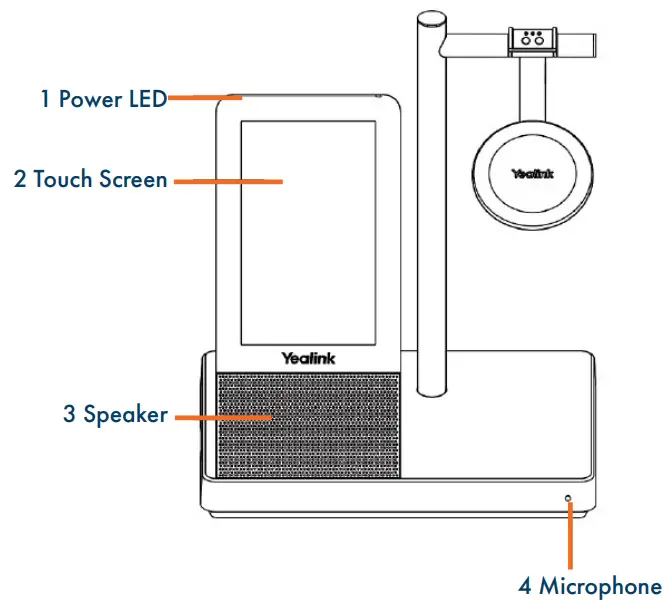 1 Power LED

2 Touch Screen

Yealink

Yealink

3 Speaker

4 Microphone