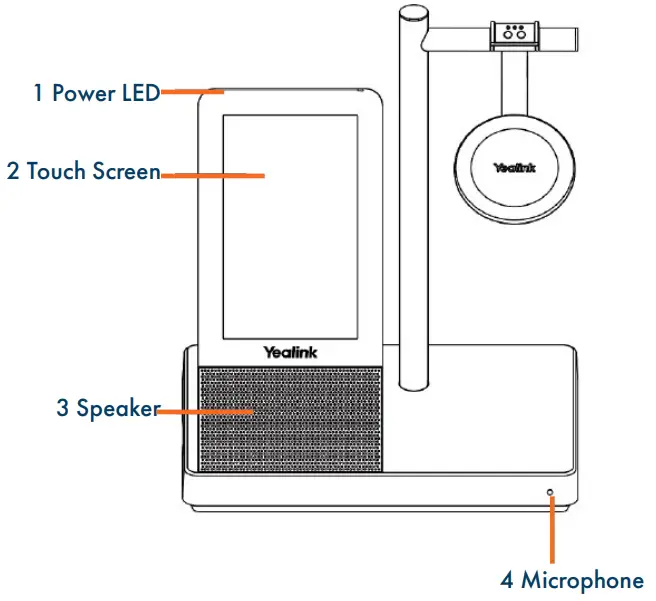 1 Power LED

2 Touch Screen

Yealink

Yealink

3 Speaker

4 Microphone