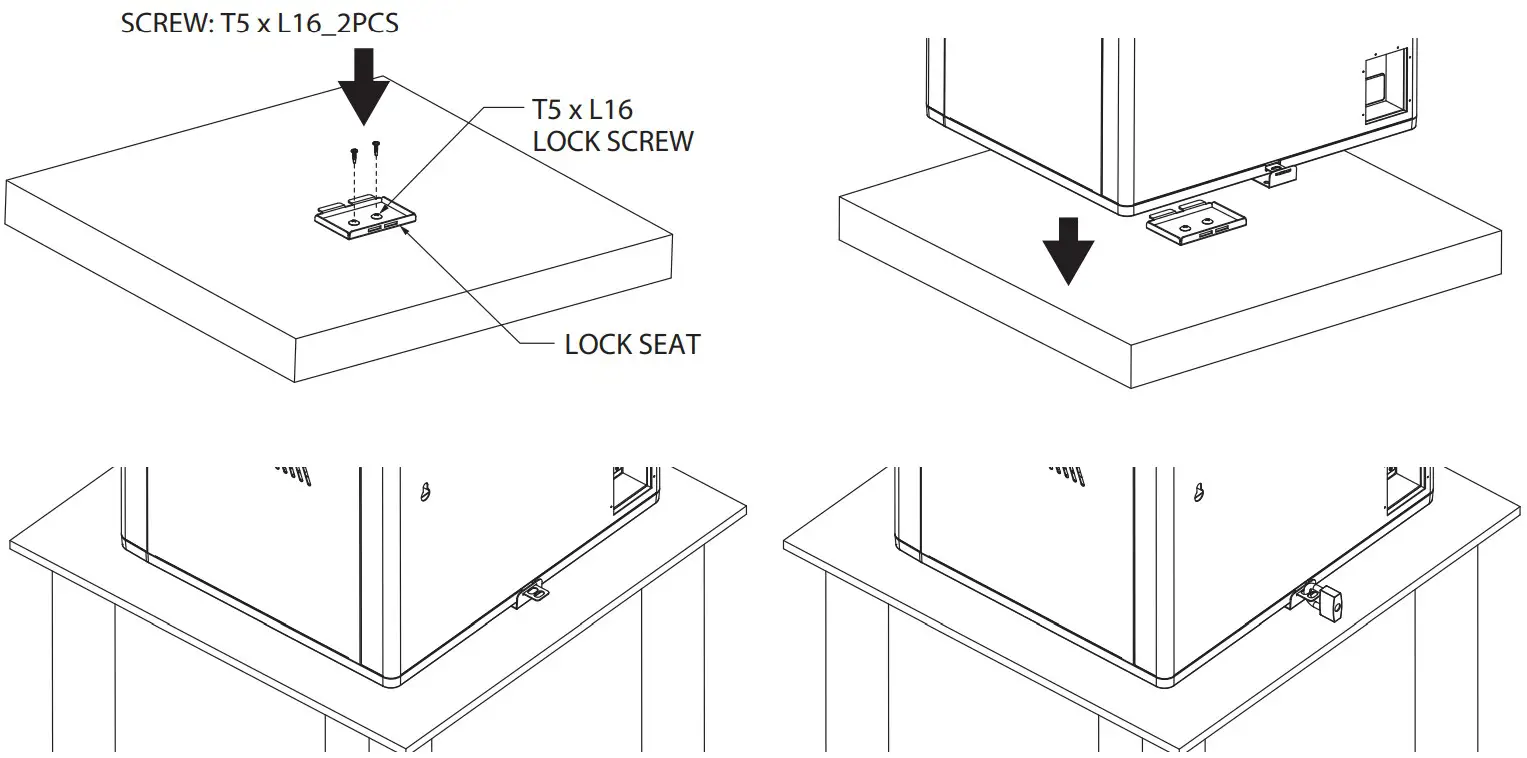 SCREW: T5 x L16_2PCS

T5 x L16
LOCK SCREW

LOCK SEAT