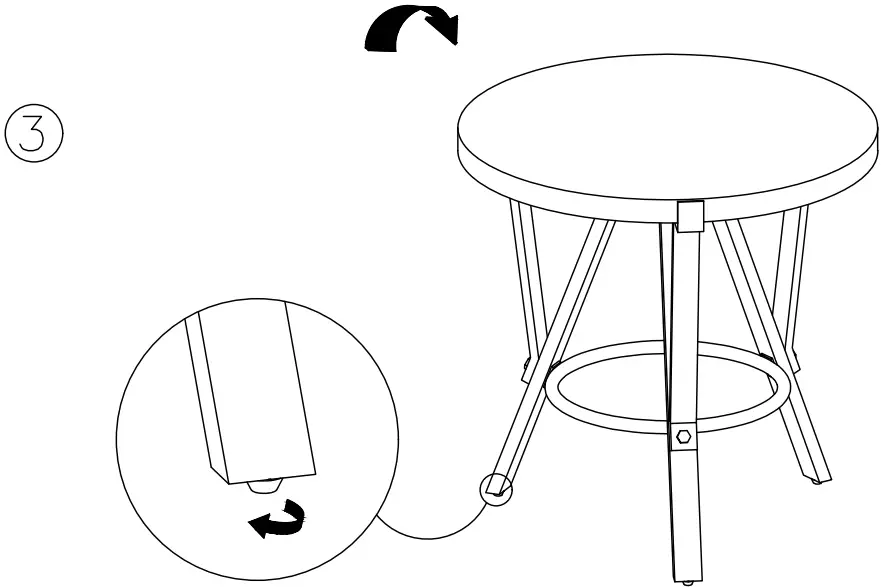 3