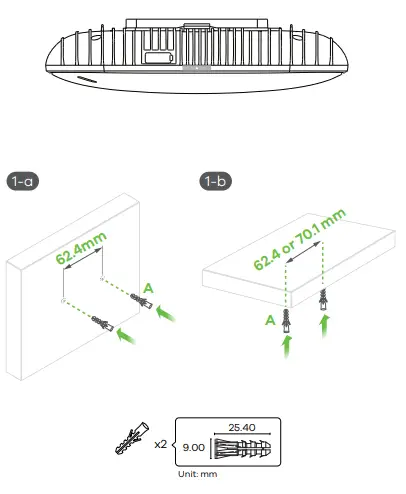 1-a

62.4mm

A

1-b

62.4 or 70.1 mm

A

x2

25.40

9.00

Unit: mm