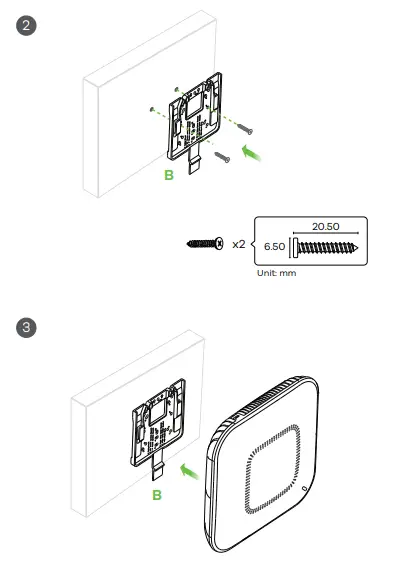 2

B

x2

20.50

6.50

Unit: mm

3

B