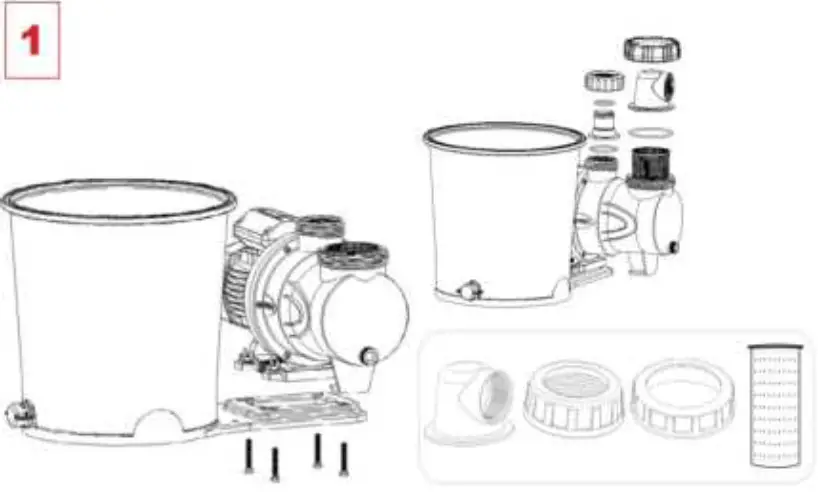 1