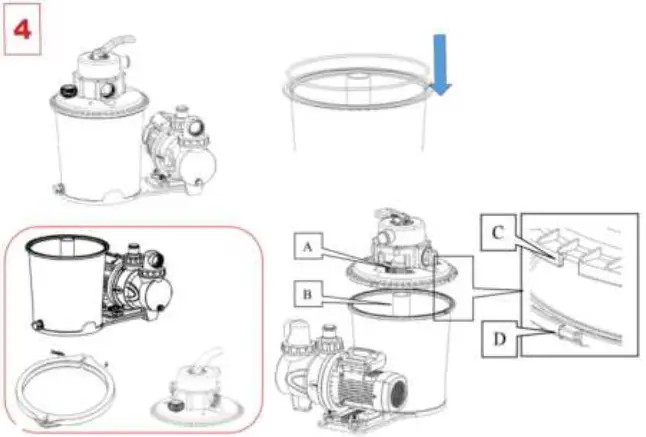 4

A
B
C
D