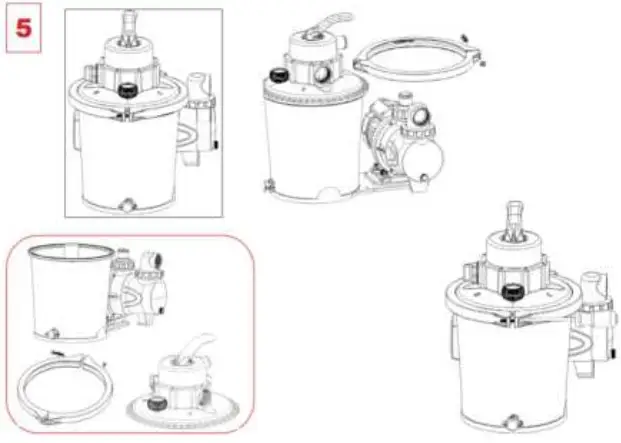 5