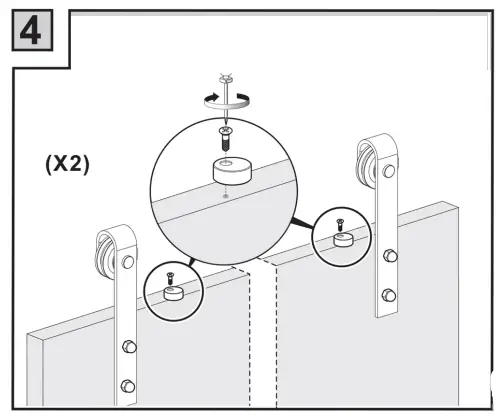 4

(X2)