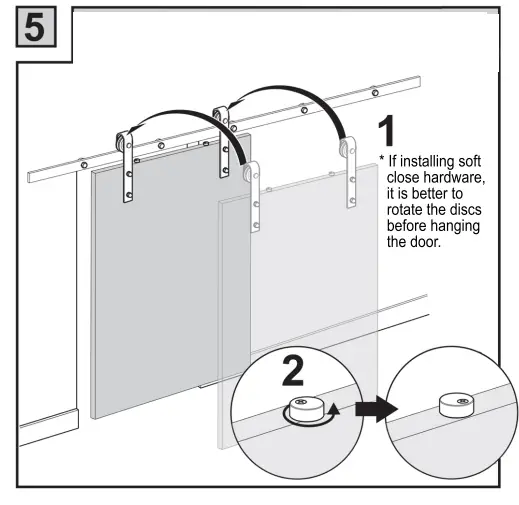 5

1

* If installing soft close hardware, it is better to rotate the discs before hanging the door.

2