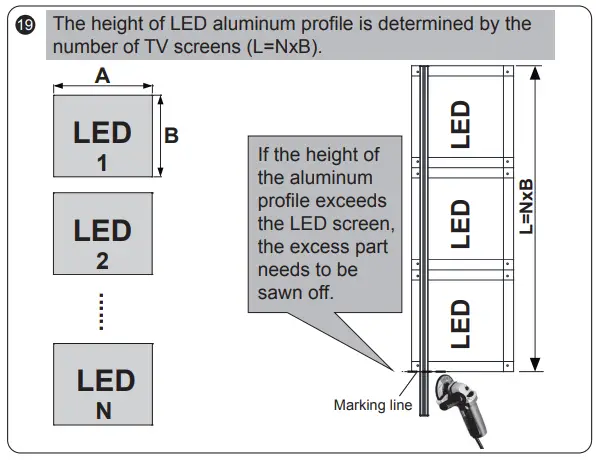 19 The height of LED aluminum profile is determined by the number of TV screens (L=NxB).

A

LED 1

B

LED 2

LED N

If the height of the aluminum profile exceeds the LED screen, the excess part needs to be sawn off.

LED

LED

LED

L=NxB

Marking line