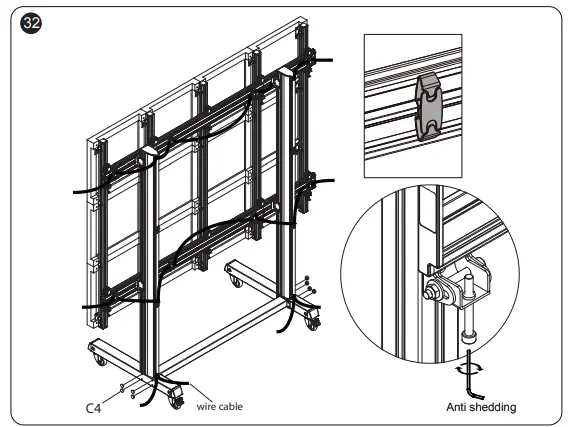 32

C4

wire cable

Anti shedding