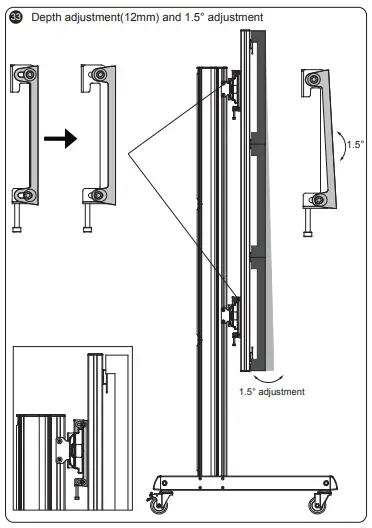 33 Depth adjustment(12mm) and 1.5° adjustment

1.5°

1.5° adjustment