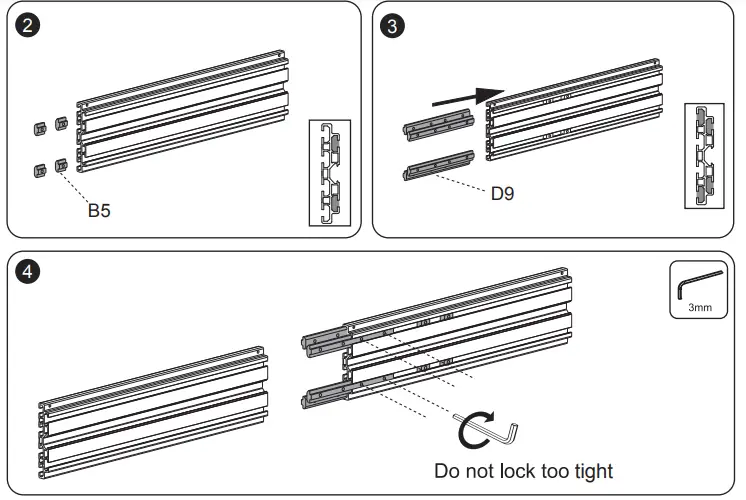 2

B5

3

D9

4

3mm

Do not lock too tight