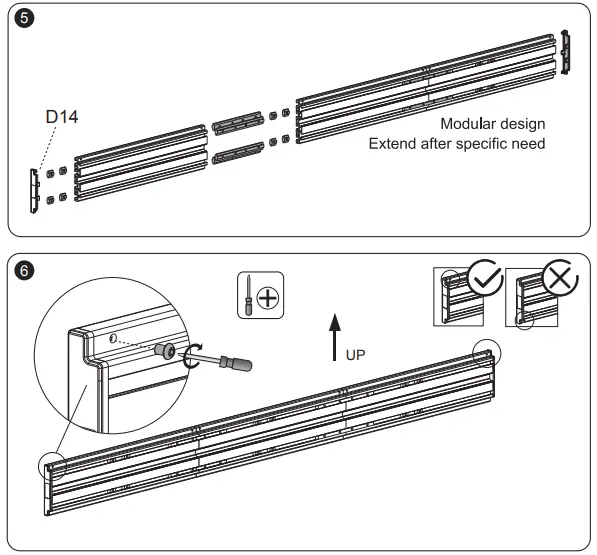 5

D14

Modular design
Extend after specific need

6

UP