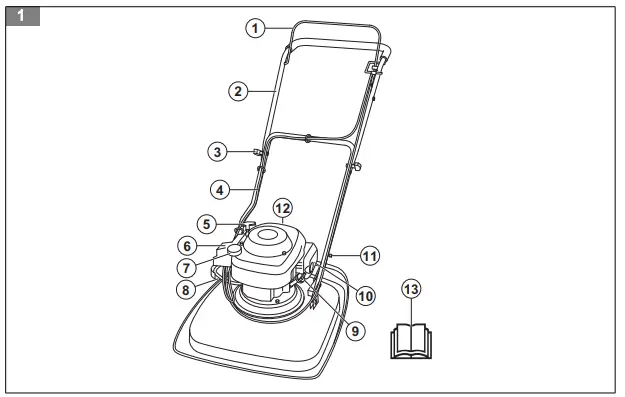 1

1
2
3
4
5
6
7
8
12
11
10
9
13