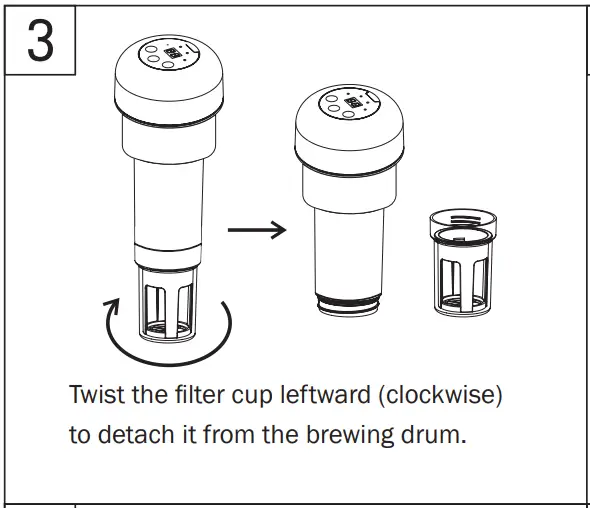 3

Twist the filter cup leftward (clockwise) to detach it from the brewing drum.