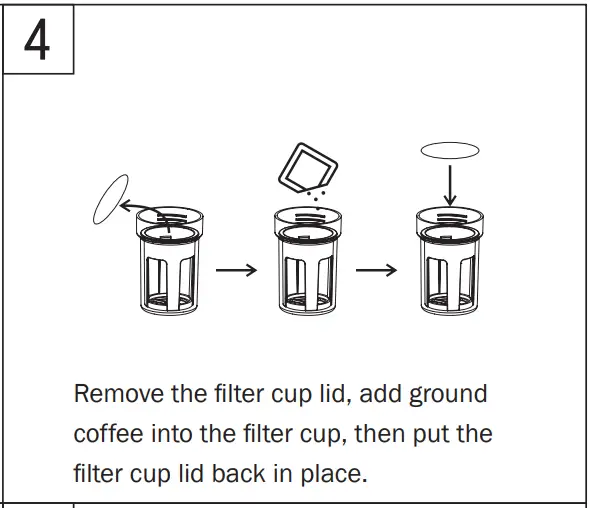 4

Remove the filter cup lid, add ground coffee into the filter cup, then put the filter cup lid back in place.