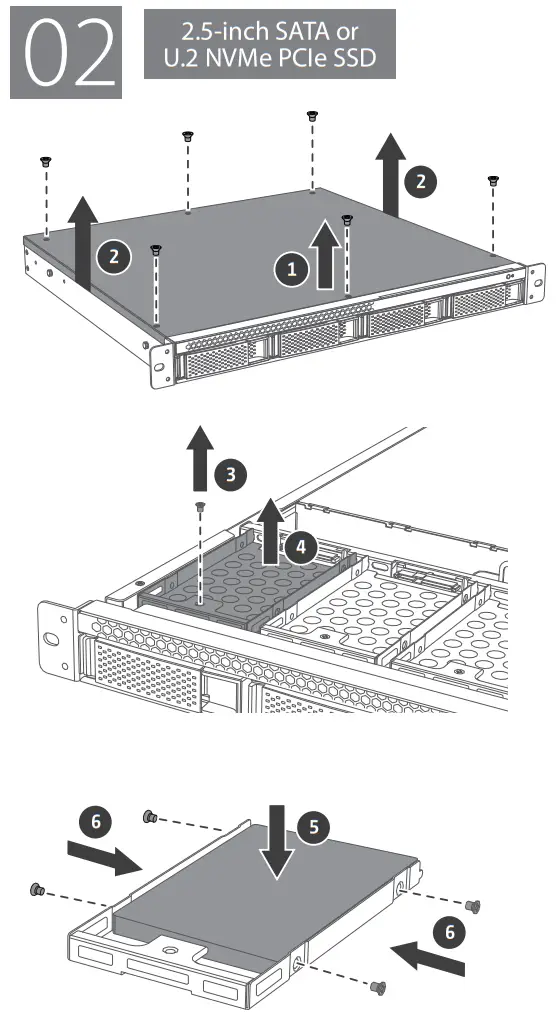 02

2.5-inch SATA or U.2 NVMe PCIe SSD

2

2

1

3

4

6

5

6