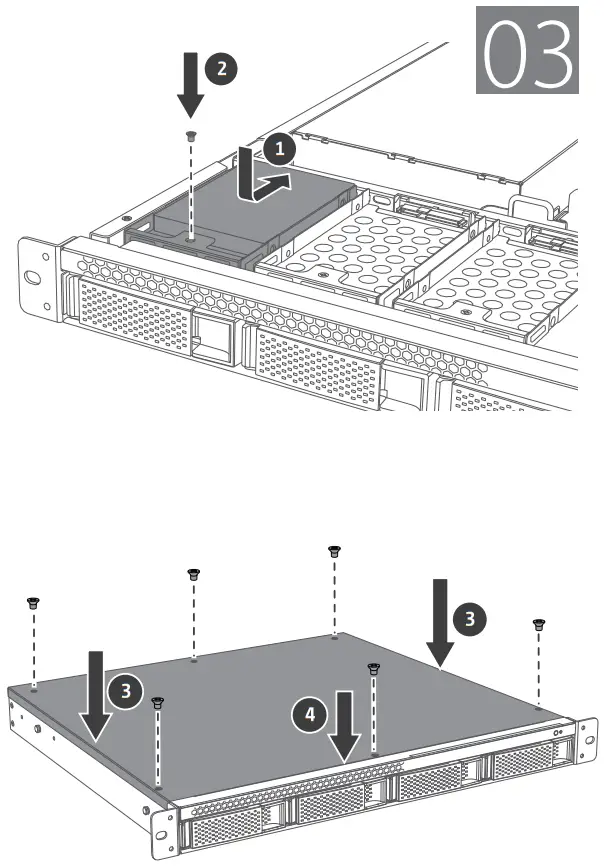 03

2

1

3

3

4