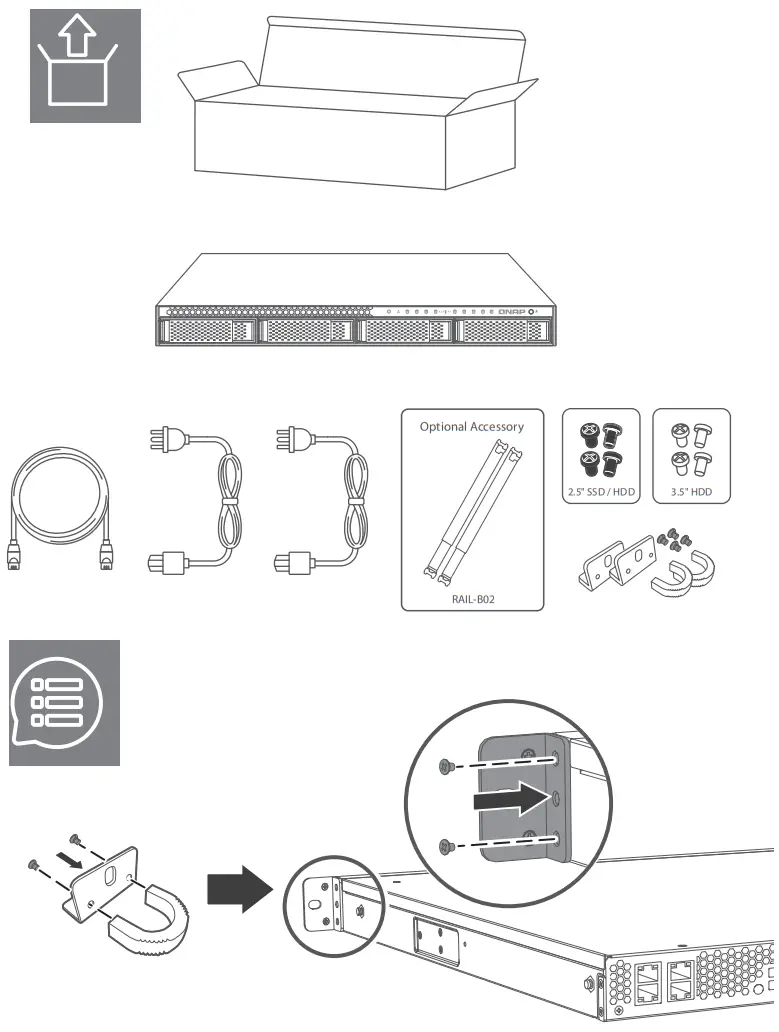 QNAP

Optional Accessory

RAIL-B02

2.5" SSD / HDD

3.5" HDD