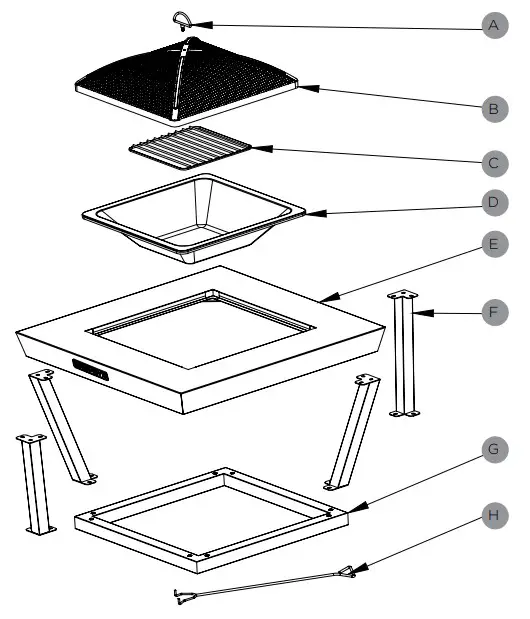 A
B
C
D
E
F
G
H